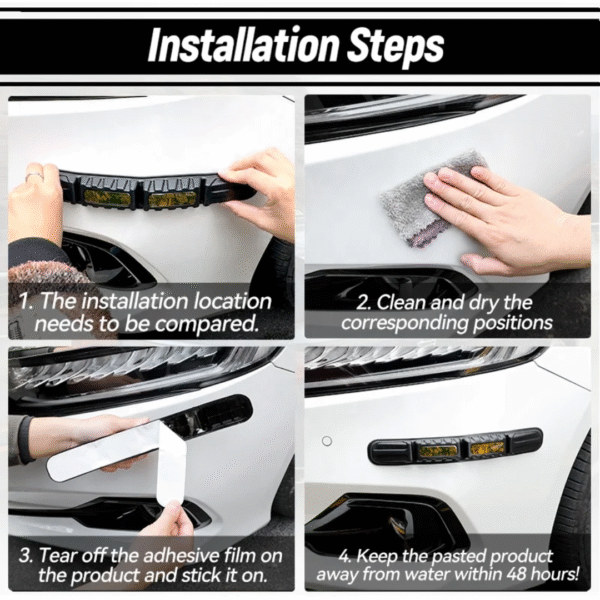 Installation Steps

1. The installation location needs to be compared.

2. Clean and dry the corresponding positions

3. Tear off the adhesive film on the product and stick it on.

4. Keep the pasted product away from water within 48 hours!